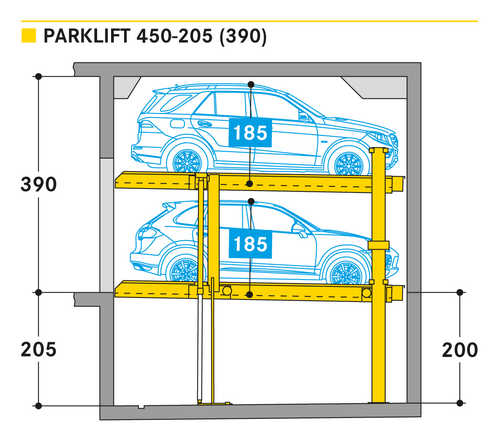 PARKLIFT 450-205 (390)

390

185

185

205

200