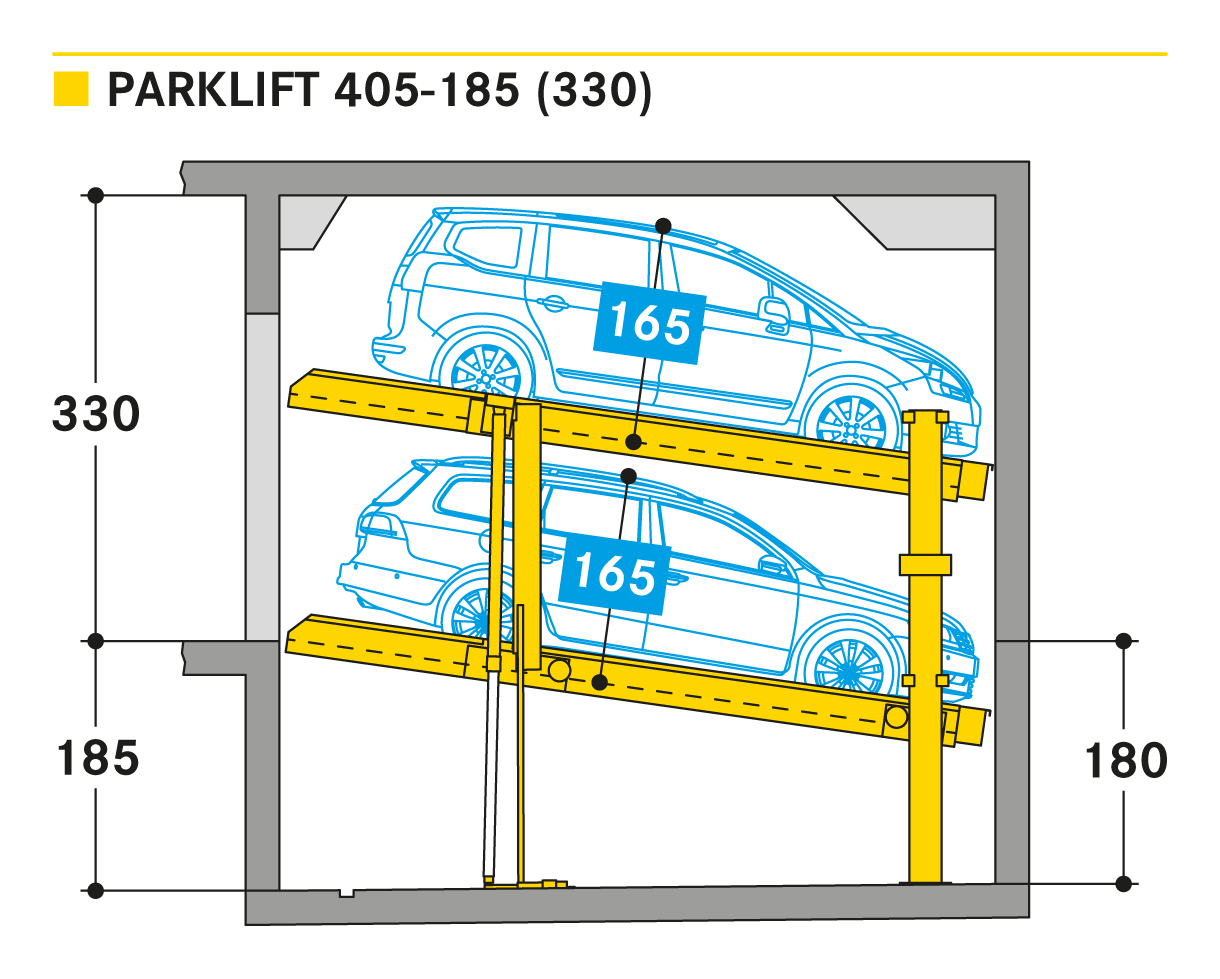 PARKLIFT 405-185 (330)

330

165

165

185

180