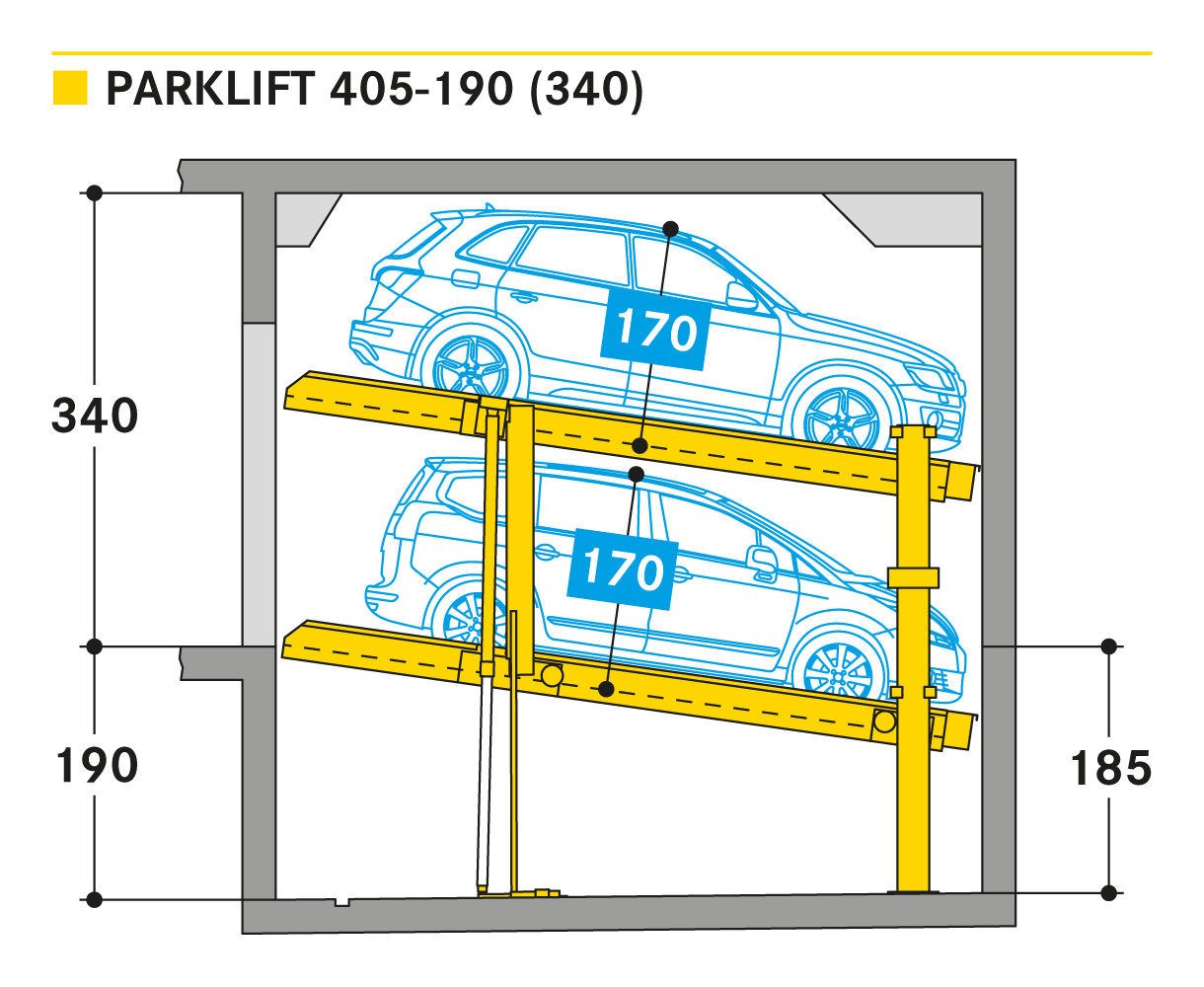 PARKLIFT 405-190 (340)

340

170

170

190

185