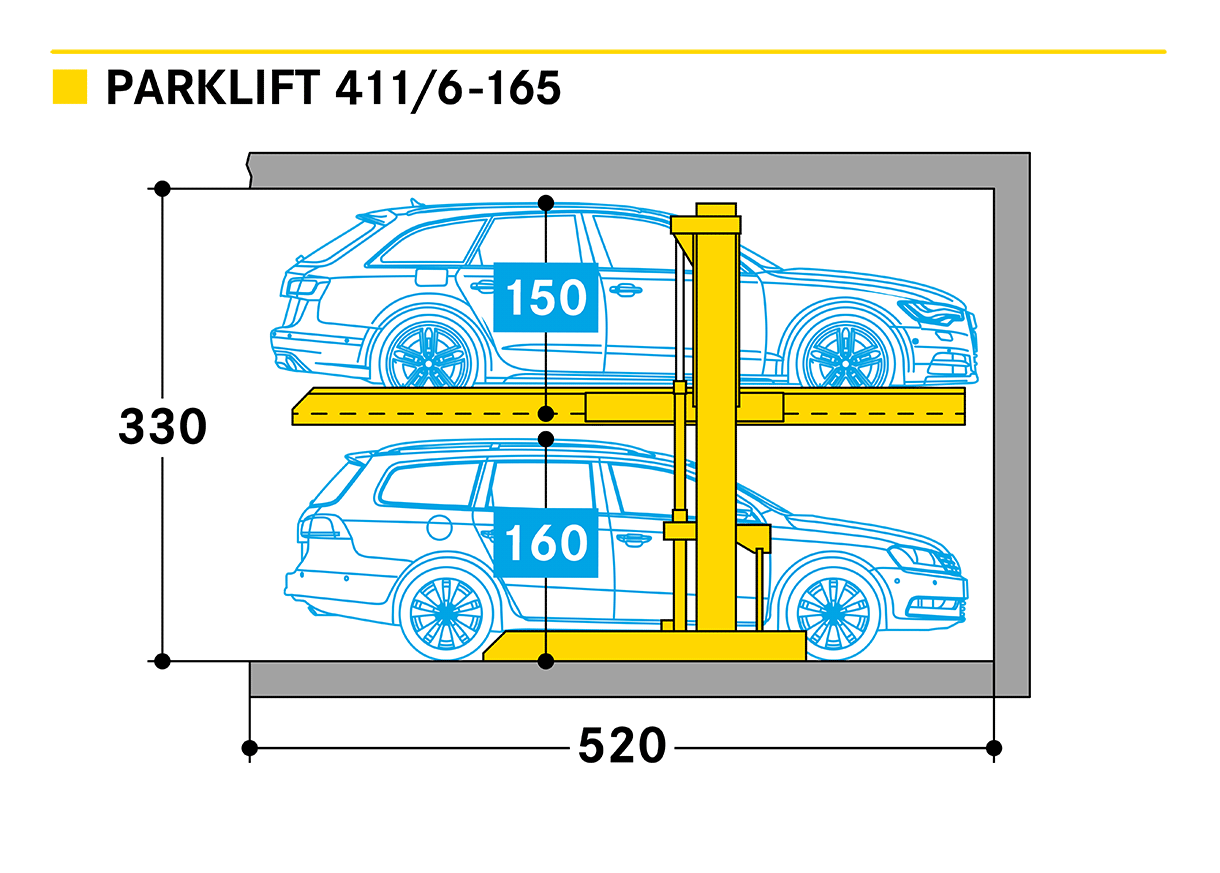 PARKLIFT 411/6-165

330

150

160

520