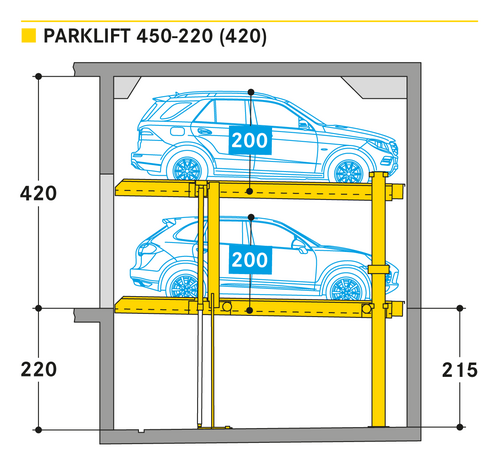 PARKLIFT 450-220 (420)

420

200

200

220

215