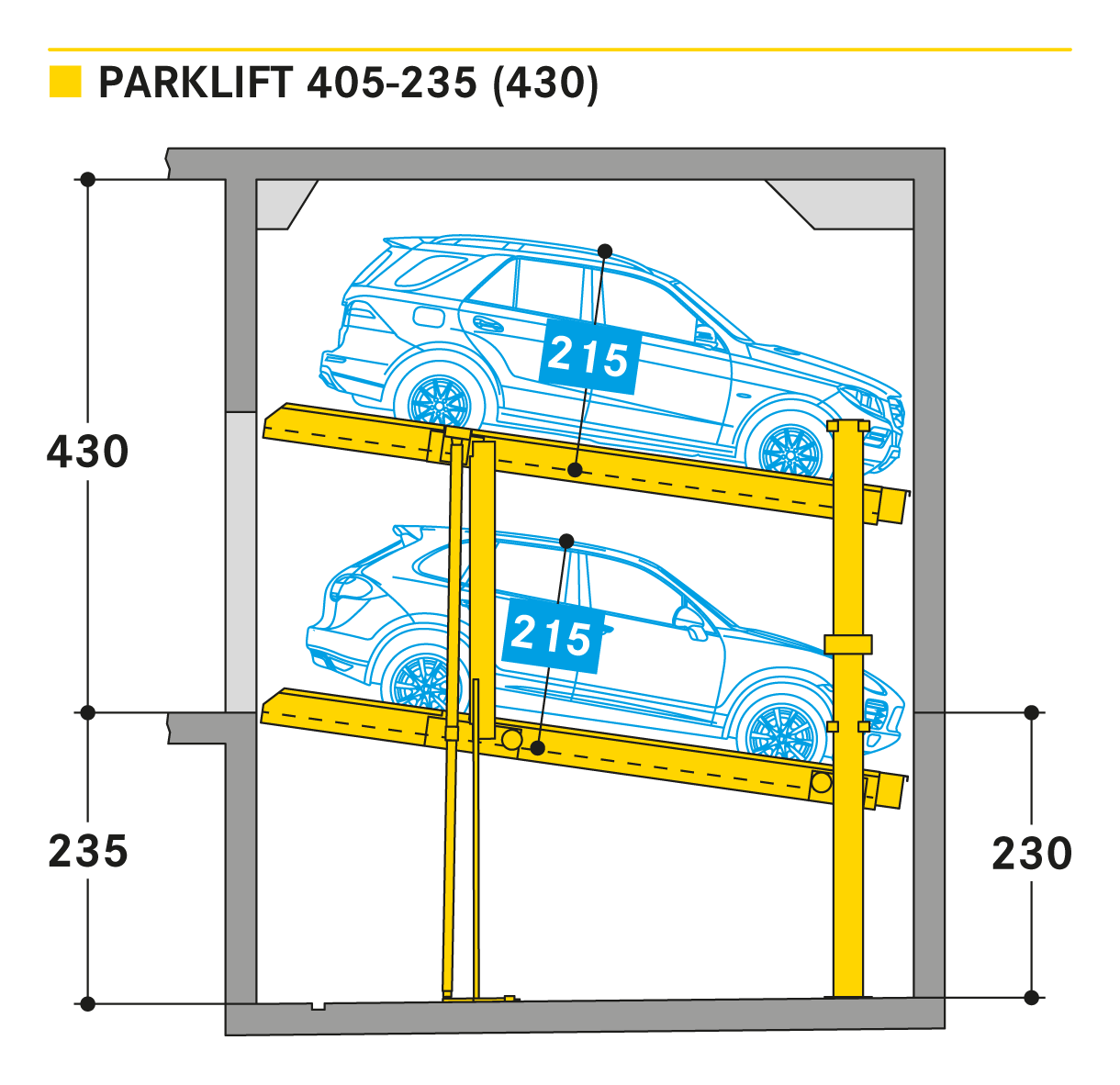 PARKLIFT 405-235 (430)

430

215

215

235

230