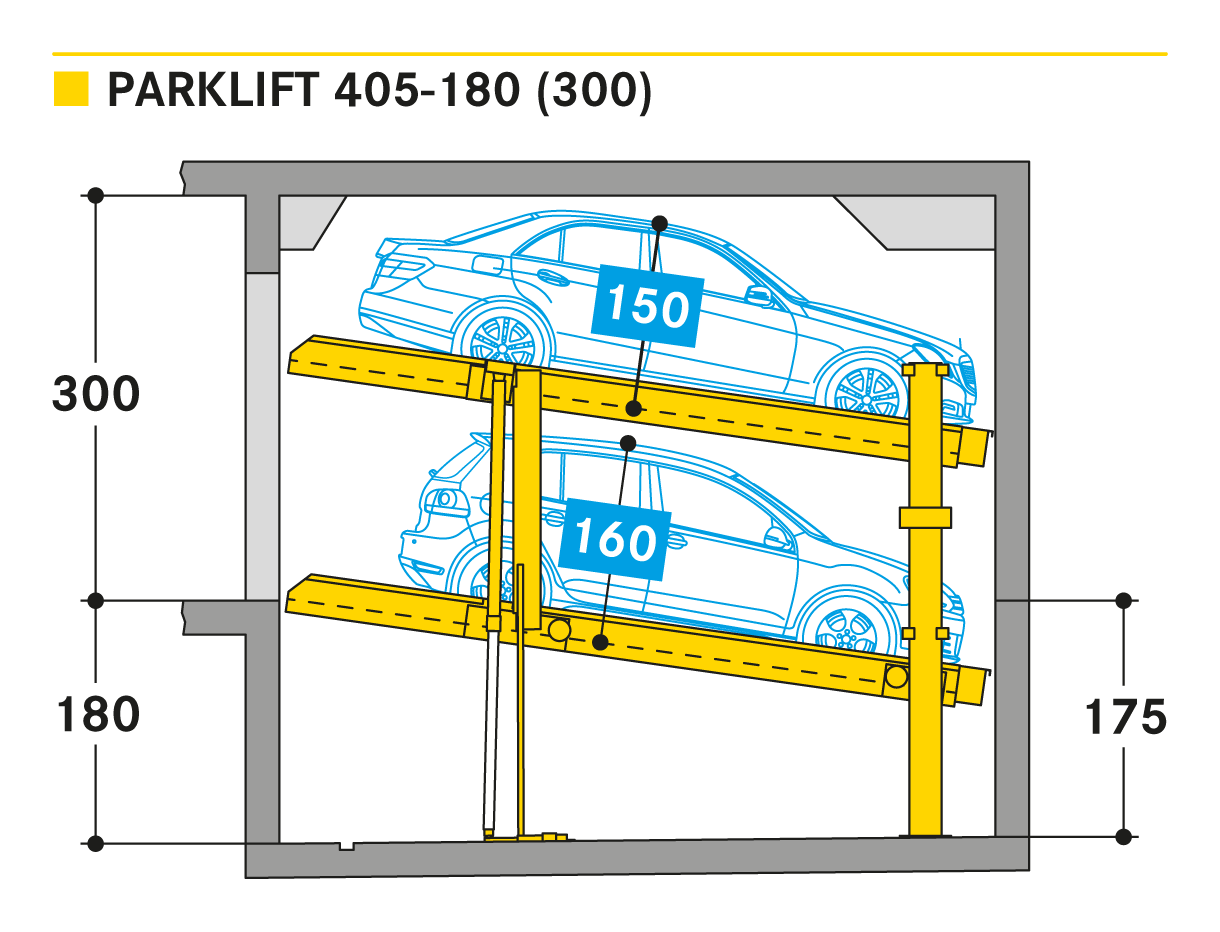 PARKLIFT 405-180 (300)

300

150

160

180

175